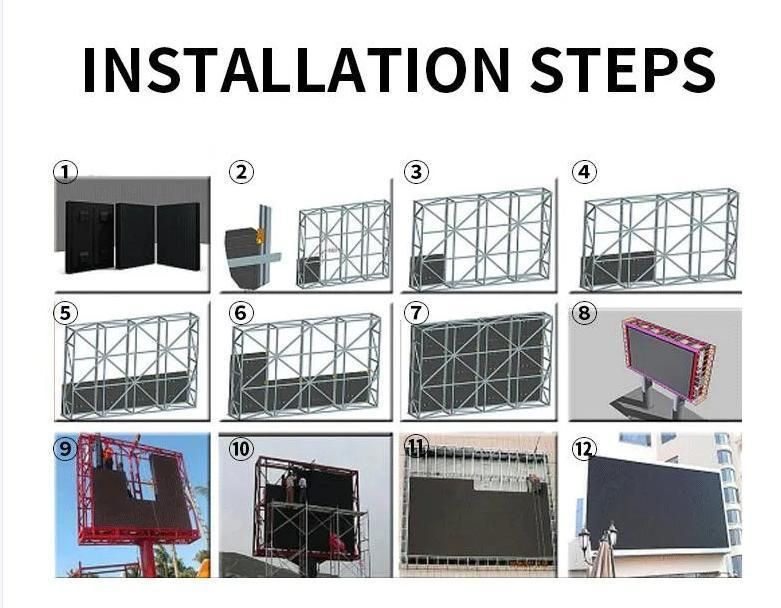 INSTALLATION STEPS

①

②

③

④

⑤

⑥

⑦

⑧

⑨

⑩

⑪

⑫